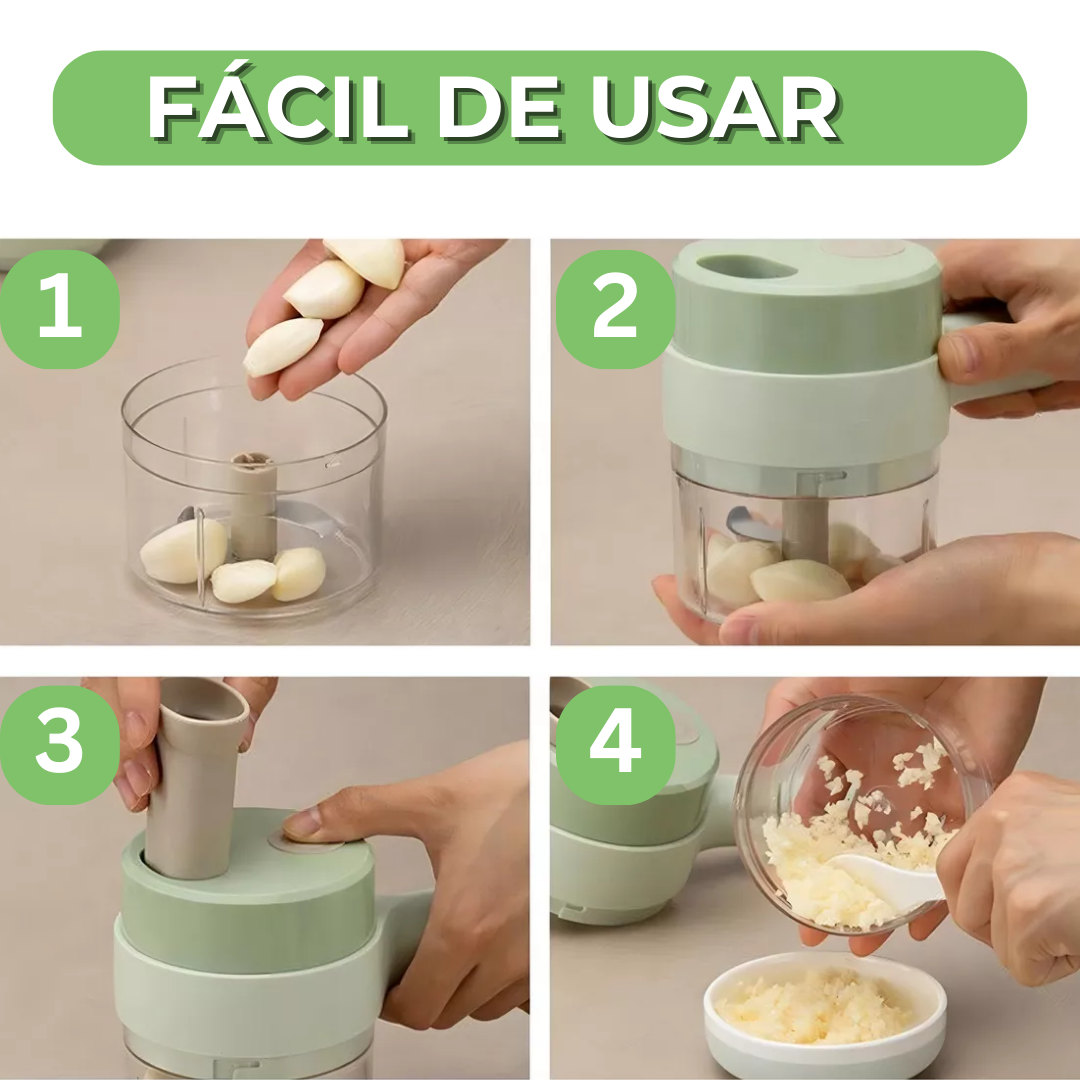 FÁCIL DE USAR

1

2

3

4